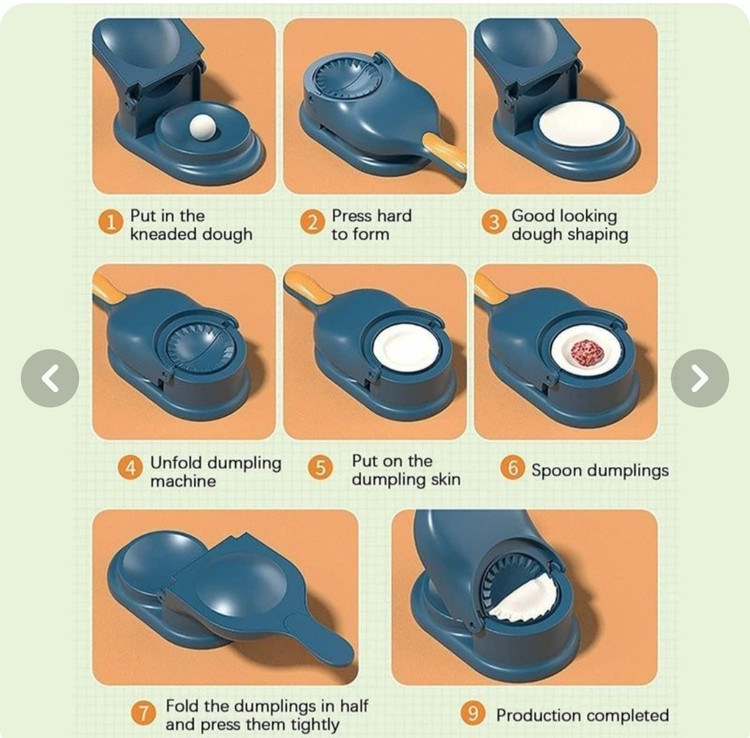 1 Put in the kneaded dough

2 Press hard to form

3 Good looking dough shaping

4 Unfold dumpling machine

5 Put on the dumpling skin

6 Spoon dumplings

7 Fold the dumplings in half and press them tightly

9 Production completed